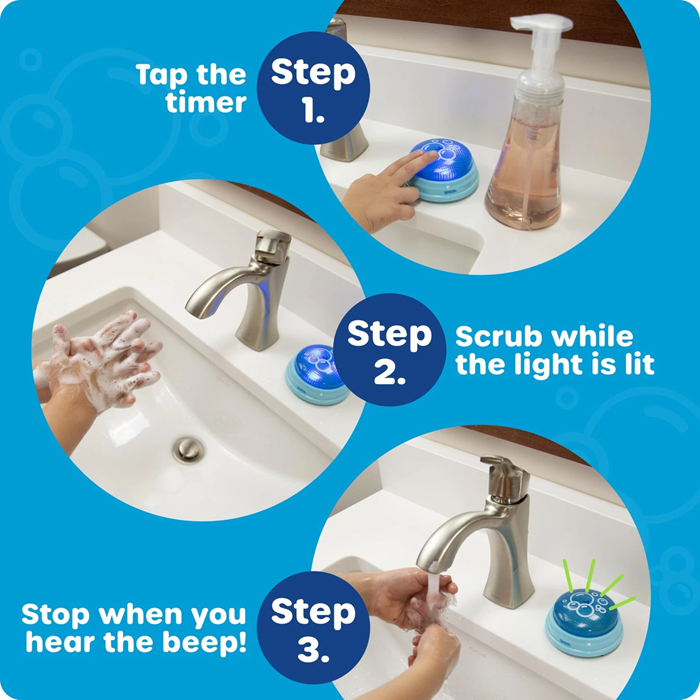 Tap the timer

Step 1.

Step 2.

Scrub while the light is lit

Stop when you hear the beep!

Step 3.