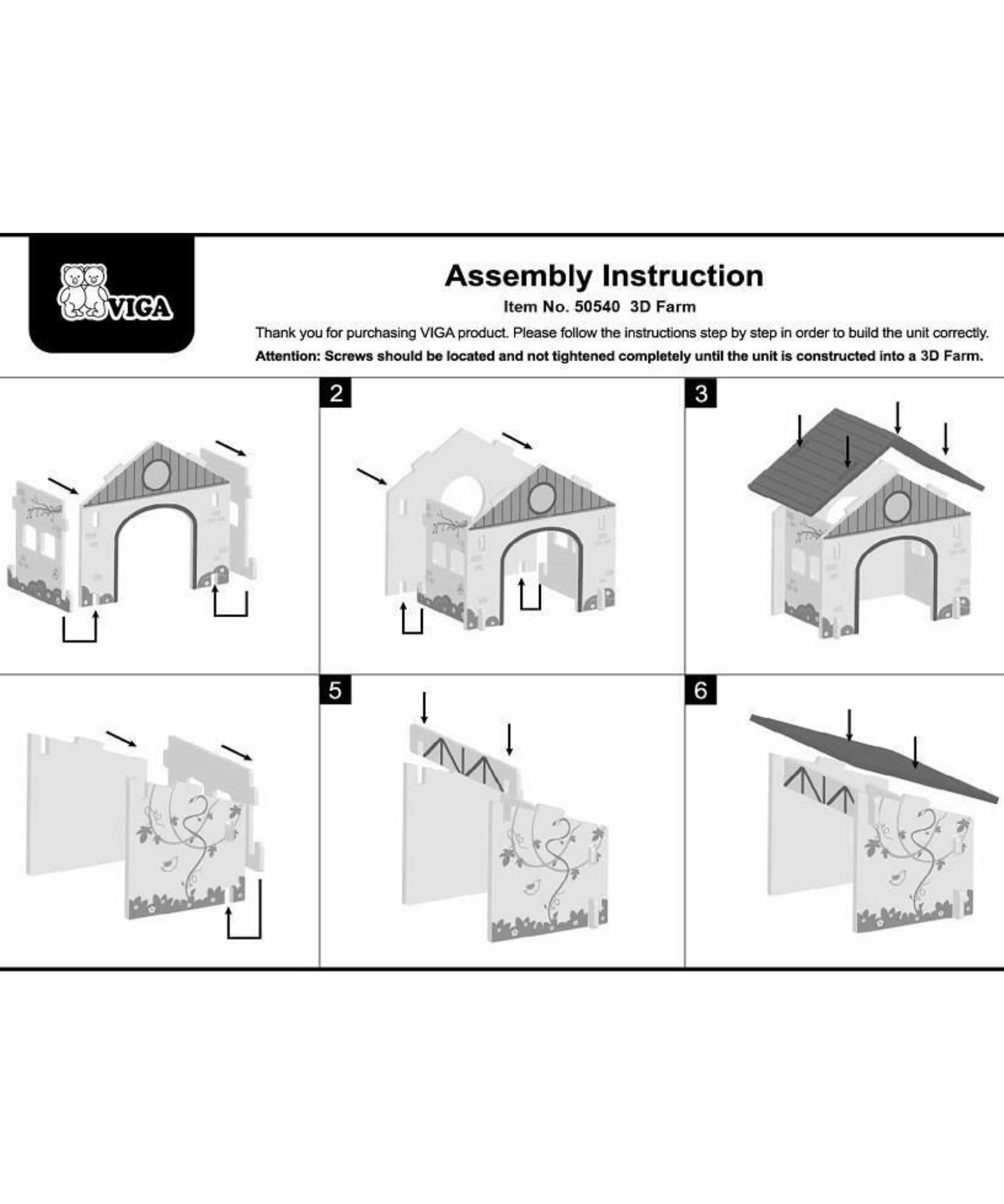 VIGA

Assembly Instruction

Item No. 50540 3D Farm

Thank you for purchasing VIGA product. Please follow the instructions step by step in order to build the unit correctly.

Attention: Screws should be located and not tightened completely until the unit is constructed into a 3D Farm.

2

3

5

6