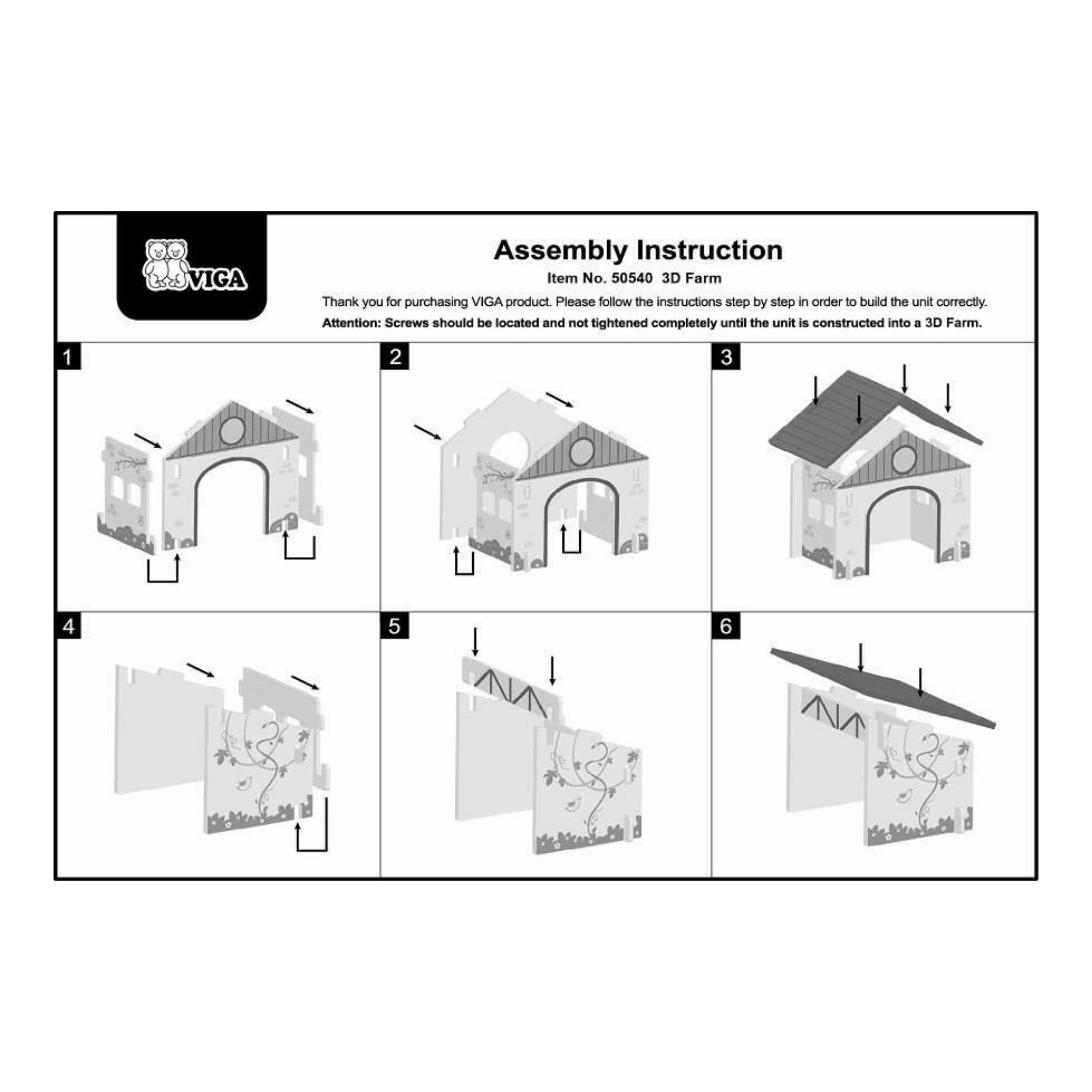 VIGA

Assembly Instruction

Item No. 50540 3D Farm

Thank you for purchasing VIGA product. Please follow the instructions step by step in order to build the unit correctly.

Attention: Screws should be located and not tightened completely until the unit is constructed into a 3D Farm.

1

2

3

4

5

6