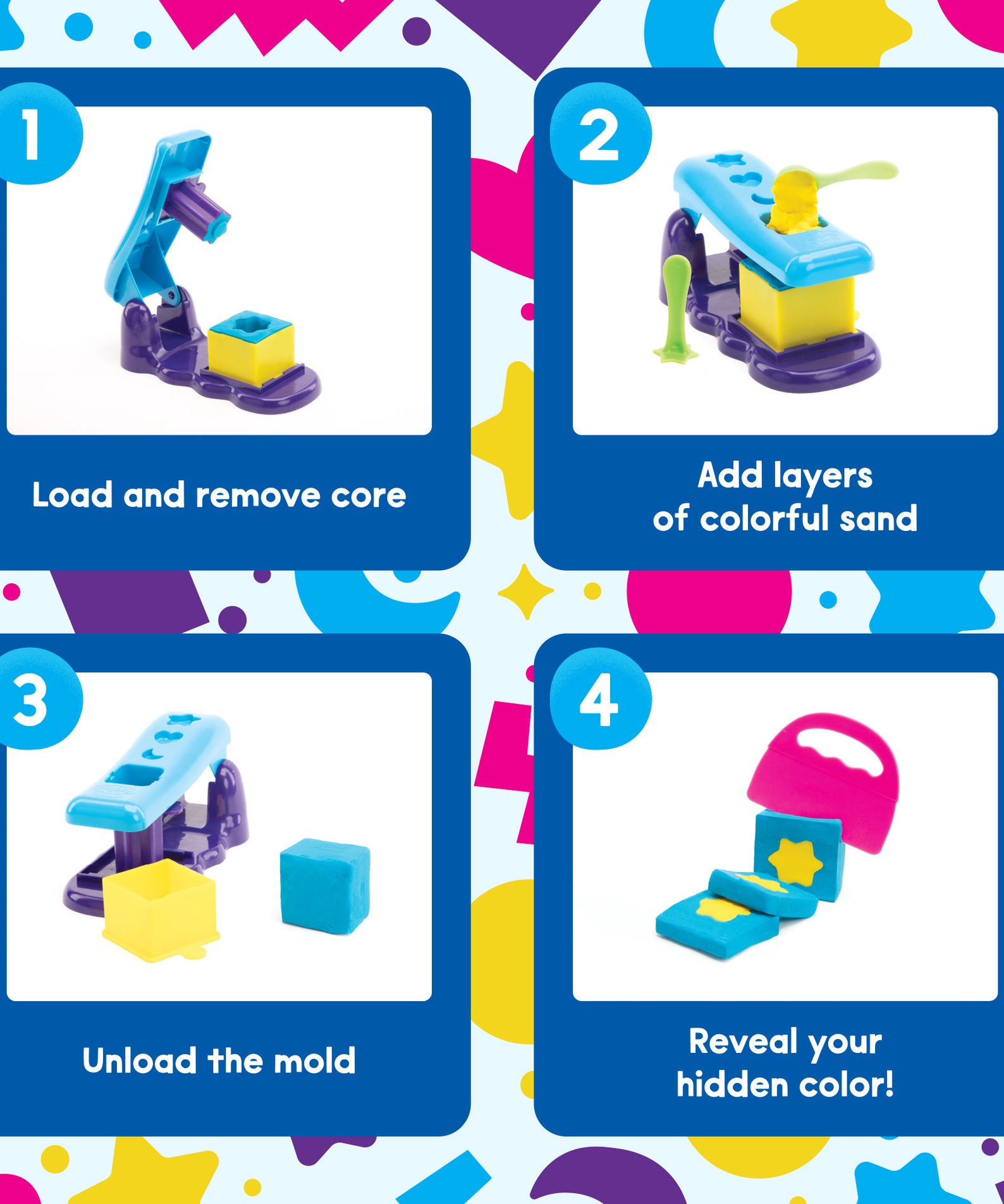 1

Load and remove core

2

Add layers of colorful sand

3

Unload the mold

4

Reveal your hidden color!